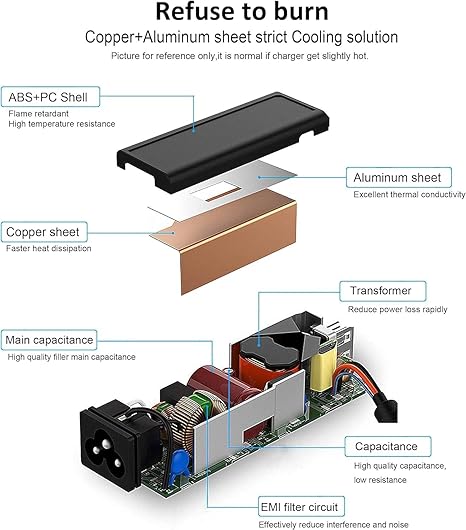 Refuse to burn

Copper+Aluminum sheet strict Cooling solution

Picture for reference only,it is normal if charger get slightly hot.

ABS+PC Shell

Flame retardant
High temperature resistance

Aluminum sheet

Excellent thermal conductivity

Copper sheet

Faster heat dissipation

Transformer

Reduce power loss rapidly

Main capacitance

High quality filler main capacitance

Capacitance

High quality capacitance, low resistance

EMI filter circuit

Effectively reduce interference and noise